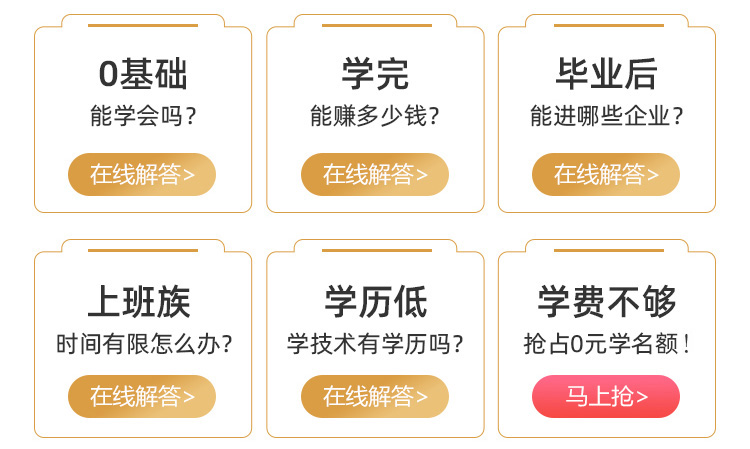 0基础
能学会吗？
在线解答>

学完
能赚多少钱？
在线解答>

毕业后
能进哪些企业？
在线解答>

上班族
时间有限怎么办？
在线解答>

学历低
学技术有学历吗？
在线解答>

学费不够
抢占0元学名额！
马上抢>